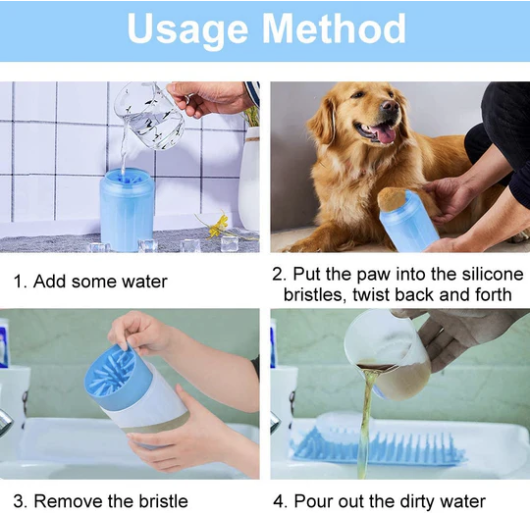 Usage Method

1. Add some water

2. Put the paw into the silicone bristles, twist back and forth

3. Remove the bristle

4. Pour out the dirty water